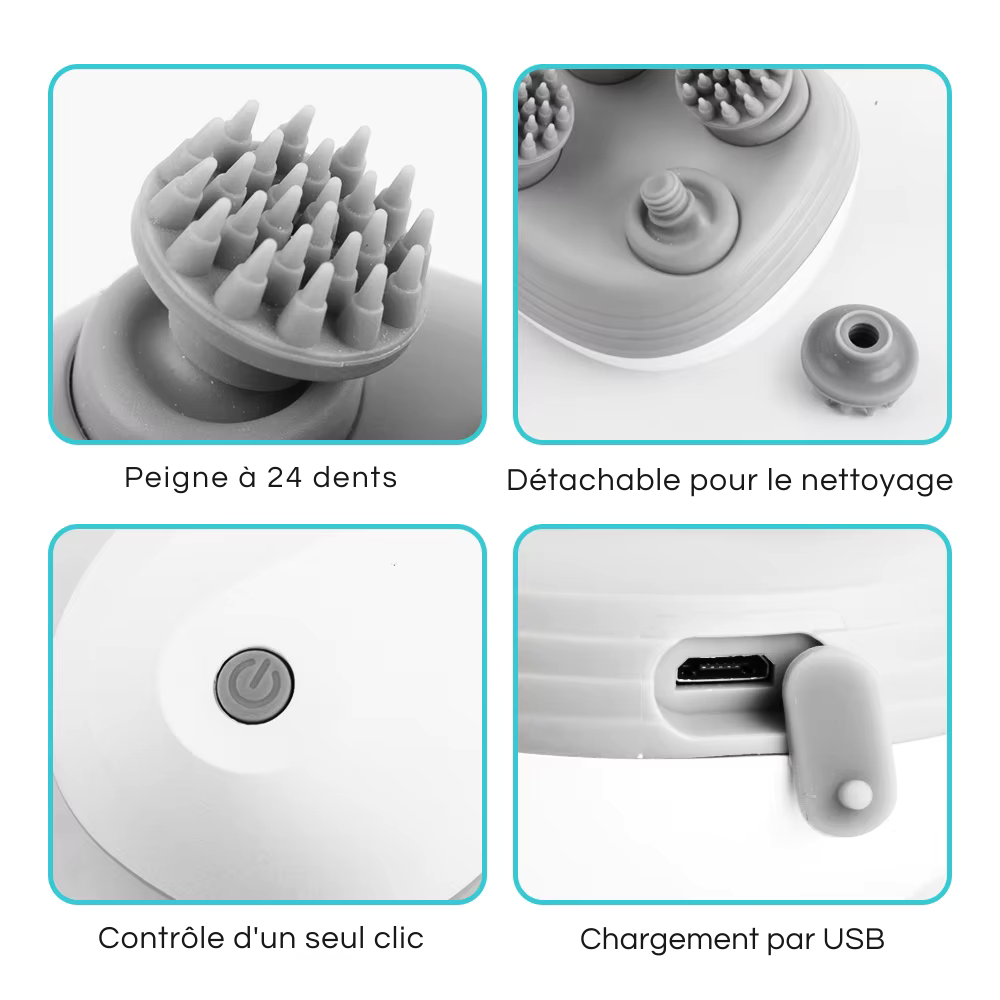 Peigne à 24 dents

Détachable pour le nettoyage

Contrôle d'un seul clic

Chargement par USB