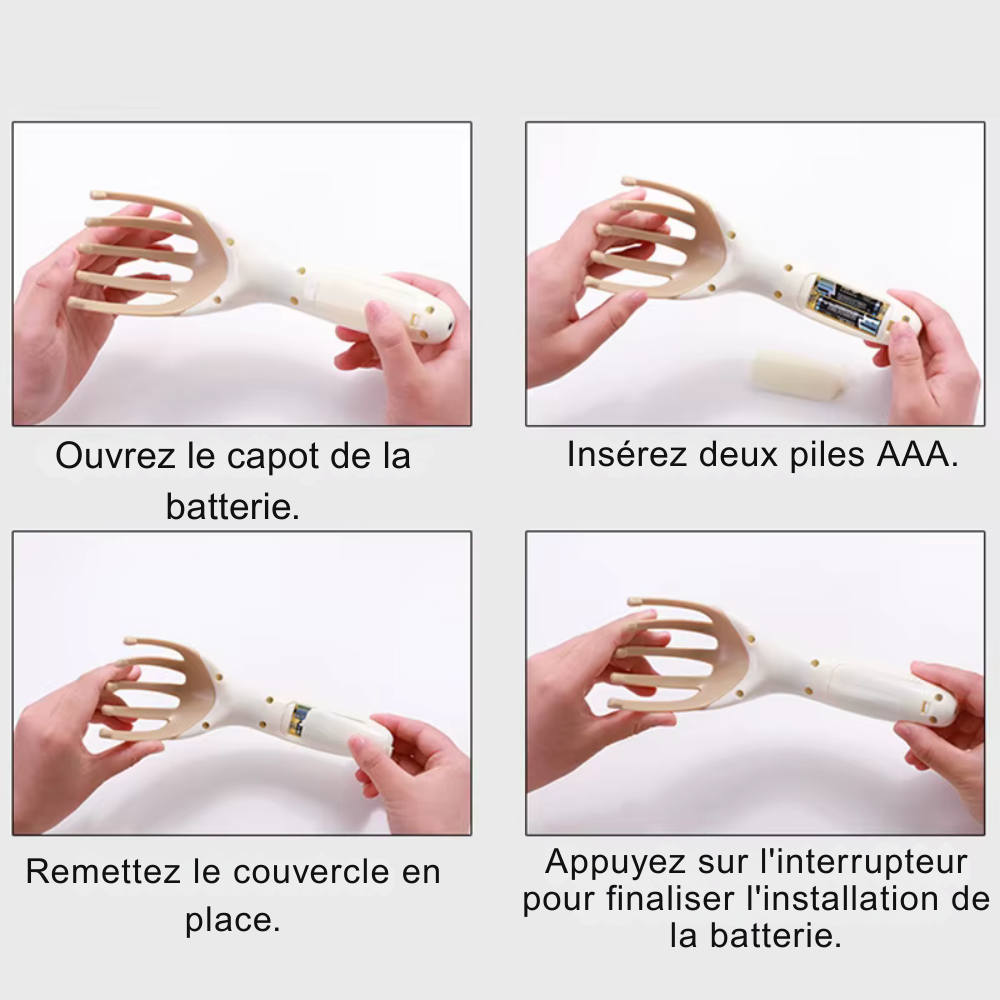 Ouvrez le capot de la batterie.

Insérez deux piles AAA.

Remettez le couvercle en place.

Appuyez sur l'interrupteur pour finaliser l'installation de la batterie.